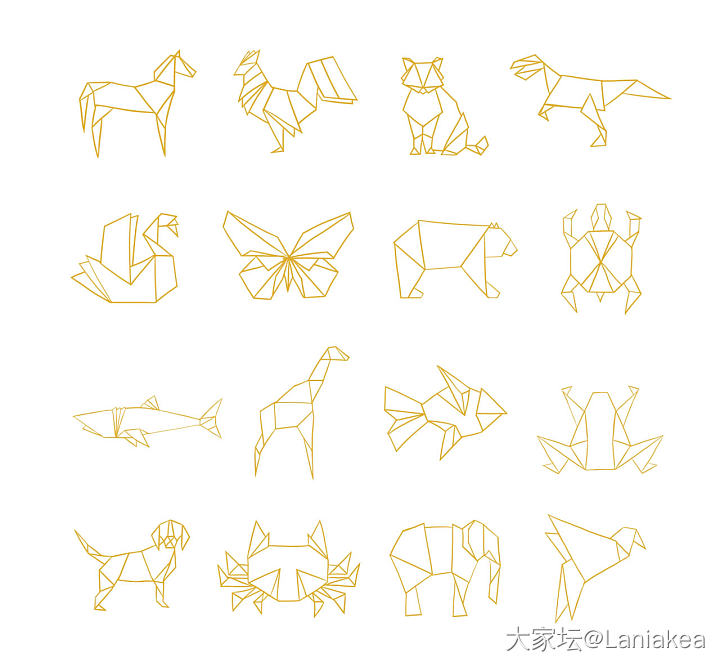 大家坛@Laniakea