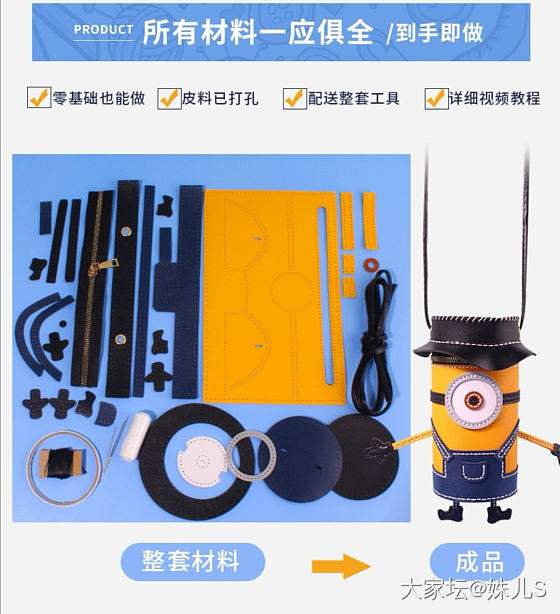 PRODUCT 所有材料一应俱全 /到手即做

零基础也能做 皮料已打孔 配送整套工具 详细视频教程

整套材料

成品

大家坛@姝儿S